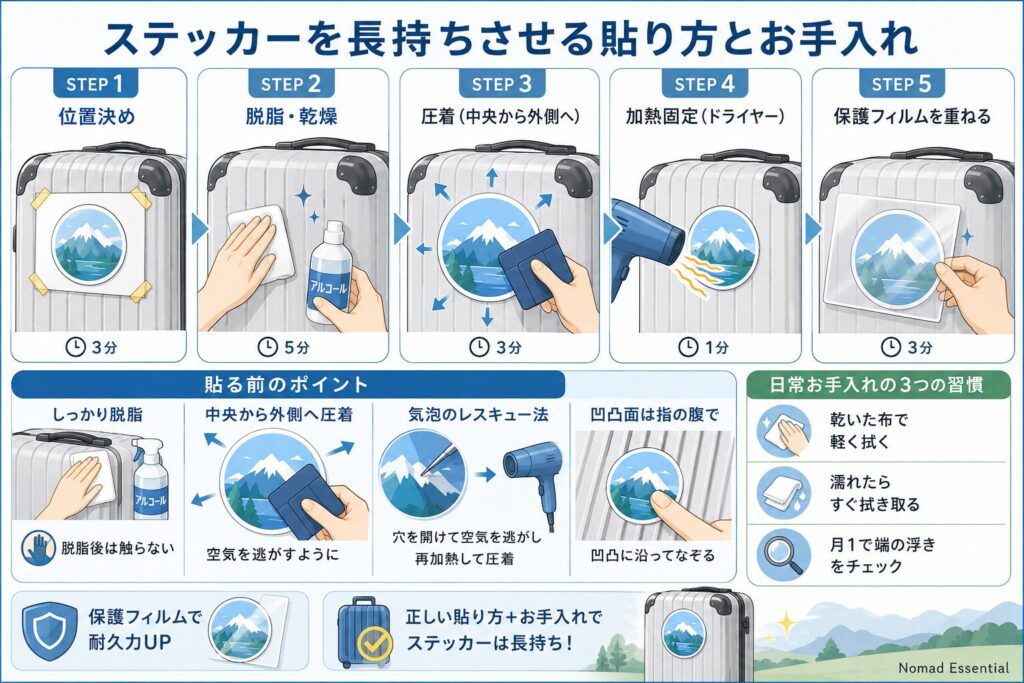 ステッカーを長持ちさせる貼り方とお手入れ

STEP 1
位置決め
3分

STEP 2
脱脂・乾燥
アルコール
5分

STEP 3
圧着（中央から外側へ）
3分

STEP 4
加熱固定（ドライヤー）
1分

STEP 5
保護フィルムを重ねる
3分

貼る前のポイント

しっかり脱脂
アルコール
脱脂後は触らない

中央から外側へ圧着
空気を逃がすように

気泡のレスキュー法
穴を開けて空気を逃がし再加熱して圧着

凹凸面は指の腹で
凹凸に沿ってなぞる

日常お手入れの3つの習慣
乾いた布で軽く拭く
濡れたらすぐ拭き取る
月1で端の浮きをチェック

保護フィルムで耐久力UP

正しい貼り方＋お手入れでステッカーは長持ち！

Nomad Essential