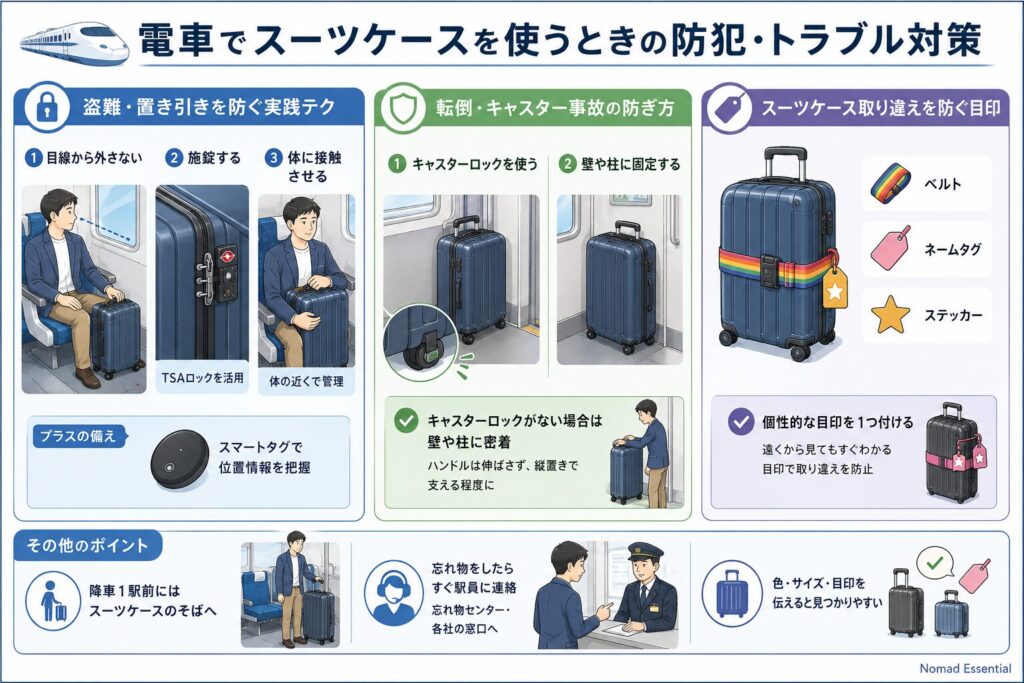 電車でスーツケースを使うときの防犯・トラブル対策

盗難・置き引きを防ぐ実践テク

1 目線から外さない
2 施錠する
3 体に接触させる

TSAロックを活用
体の近くで管理

プラスの備え
スマートタグで位置情報を把握

転倒・キャスター事故の防ぎ方

1 キャスターロックを使う
2 壁や柱に固定する

キャスターロックがない場合は壁や柱に密着
ハンドルは伸ばさず、縦置きで支える程度に

スーツケース取り違えを防ぐ目印

ベルト
ネームタグ
ステッカー

個性的な目印を1つ付ける
遠くから見てもすぐわかる目印で取り違えを防止

その他のポイント

降車1駅前にはスーツケースのそばへ

忘れ物をしたらすぐ駅員に連絡
忘れ物センター・各社の窓口へ

色・サイズ・目印を伝えると見つかりやすい

Nomad Essential