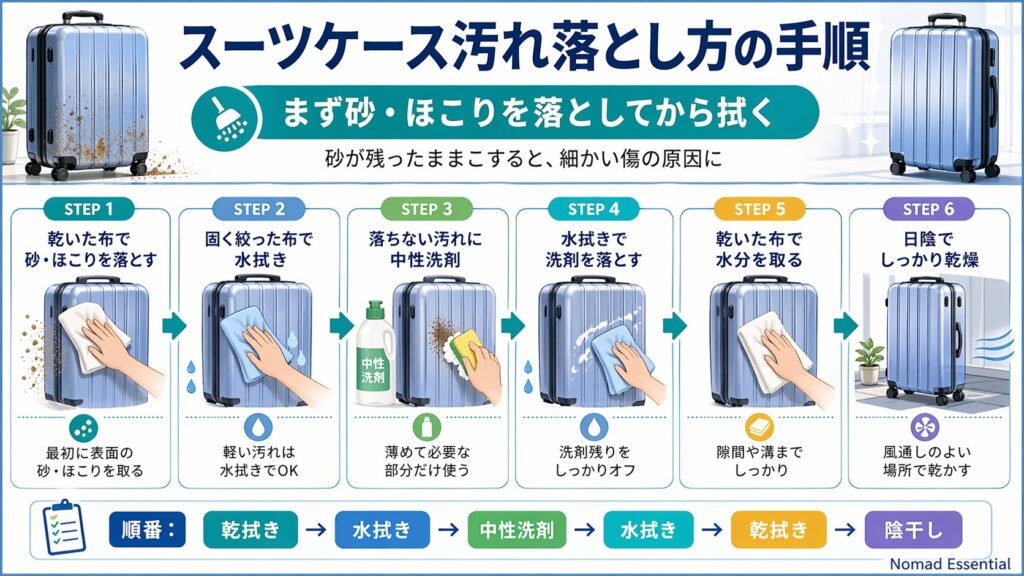 スーツケース汚れ落とし方の手順

まず砂・ほこりを落としてから拭く

砂が残ったままこすると、細かい傷の原因に

STEP 1
乾いた布で砂・ほこりを落とす
最初に表面の砂・ほこりを取る

STEP 2
固く絞った布で水拭き
軽い汚れは水拭きでOK

STEP 3
落ちない汚れに中性洗剤
中性洗剤
薄めて必要な部分だけ使う

STEP 4
水拭きで洗剤を落とす
洗剤残りをしっかりオフ

STEP 5
乾いた布で水分を取る
隙間や溝までしっかり

STEP 6
日陰でしっかり乾燥
風通しのよい場所で乾かす

順番： 乾拭き → 水拭き → 中性洗剤 → 水拭き → 乾拭き → 陰干し

Nomad Essential