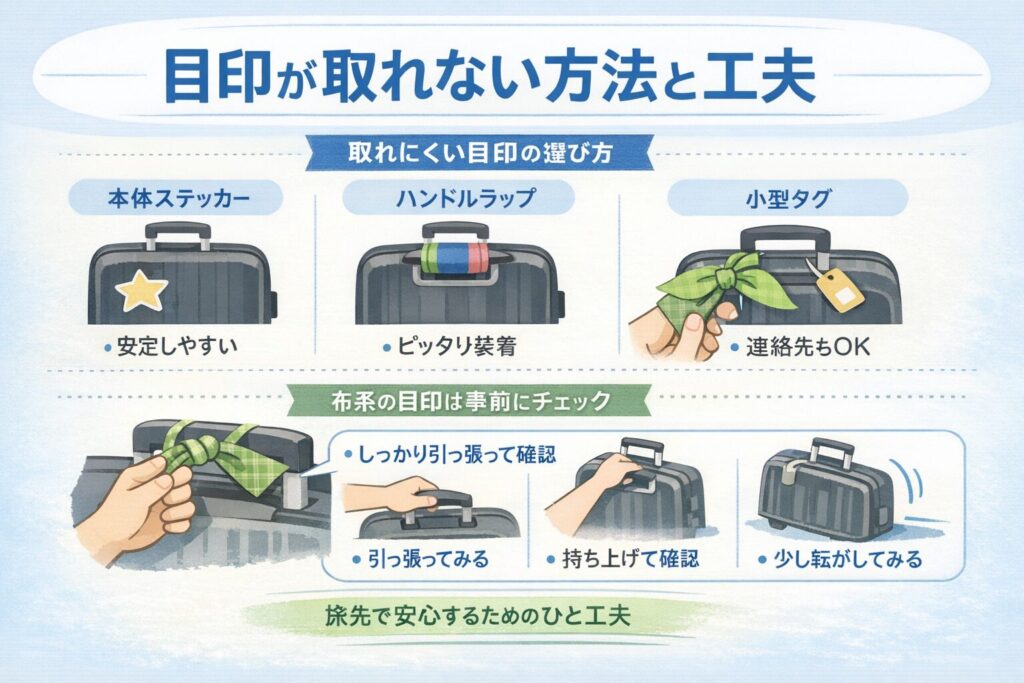 目印が取れない方法と工夫

取れにくい目印の選び方

本体ステッカー

• 安定しやすい

ハンドルラップ

• ピッタリ装着

小型タグ

• 連絡先もOK

布系の目印は事前にチェック

• しっかり引っ張って確認

• 引っ張ってみる

• 持ち上げて確認

• 少し転がしてみる

旅先で安心するためのひと工夫