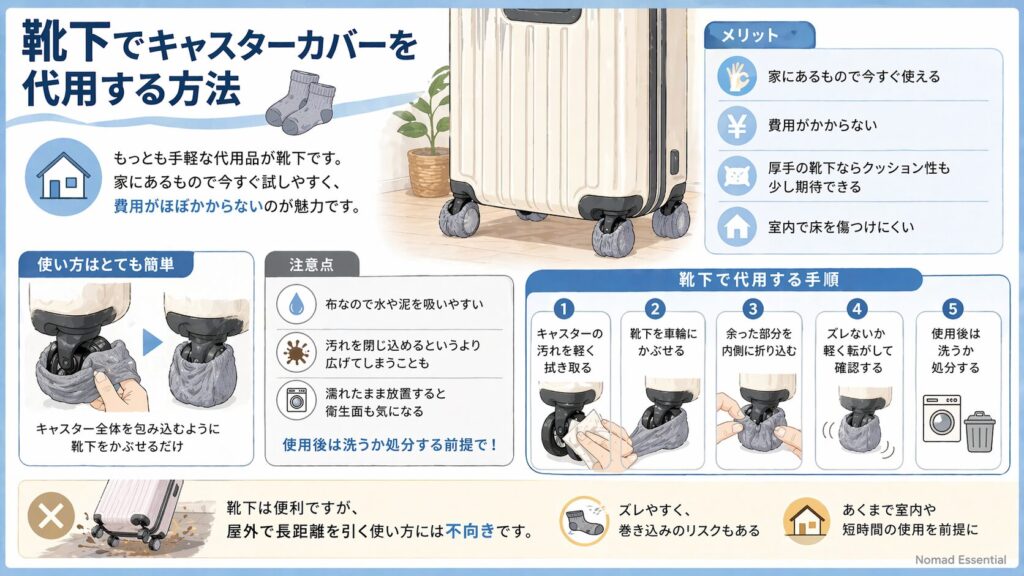 靴下でキャスターカバーを代用する方法

もっとも手軽な代用品が靴下です。家にあるもので今すぐ試しやすく、費用がほぼかからないのが魅力です。

メリット
家にあるもので今すぐ使える
費用がかからない
厚手の靴下ならクッション性も少し期待できる
室内で床を傷つけにくい

使い方はとても簡単
キャスター全体を包み込むように靴下をかぶせるだけ

注意点
布なので水や泥を吸いやすい
汚れを閉じ込めるというより広げてしまうことも
濡れたまま放置すると衛生面も気になる
使用後は洗うか処分する前提で！

靴下で代用する手順
1 キャスターの汚れを軽く拭き取る
2 靴下を車輪にかぶせる
3 余った部分を内側に折り込む
4 ズレないか軽く転がして確認する
5 使用後は洗うか処分する

靴下は便利ですが、屋外で長距離を引く使い方には不向きです。
ズレやすく、巻き込みのリスクもある
あくまで室内や短時間の使用を前提に

Nomad Essential