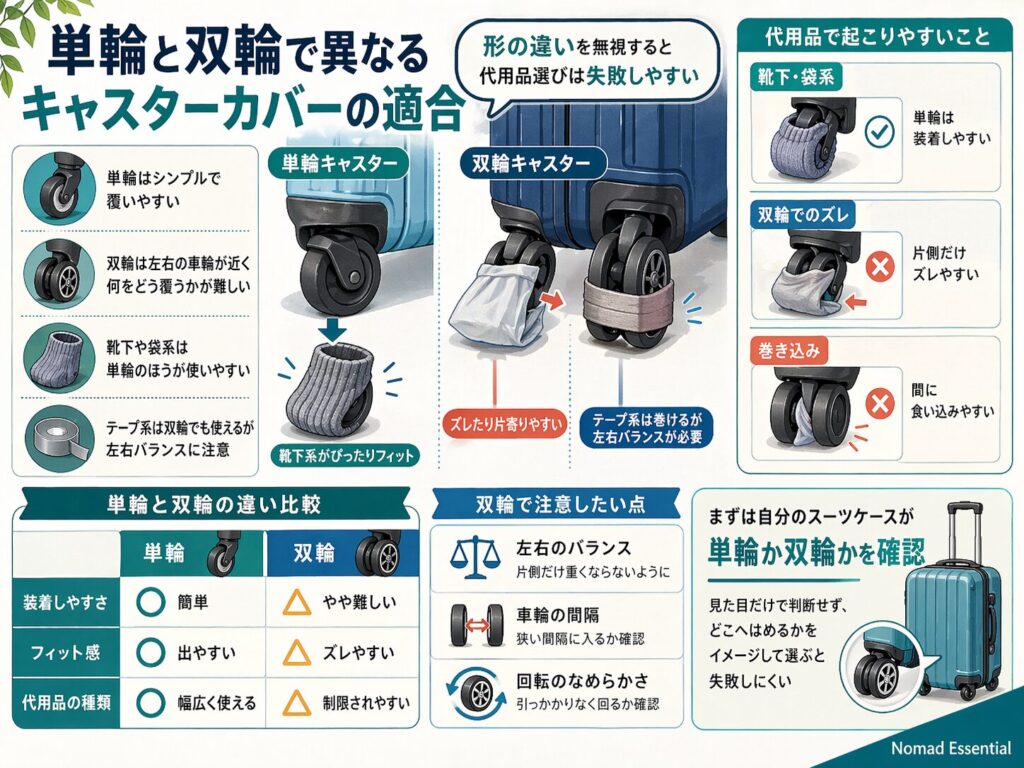 単輪と双輪で異なる
キャスターカバーの適合

形の違いを無視すると
代用品選びは失敗しやすい

単輪はシンプルで
覆いやすい

双輪は左右の車輪が近く
何をどう覆うかが難しい

靴下や袋系は
単輪のほうが使いやすい

テープ系は双輪でも使えるが
左右バランスに注意

単輪キャスター

靴下系がぴったりフィット

双輪キャスター

ズレたり片寄りやすい

テープ系は巻けるが
左右バランスが必要

代用品で起こりやすいこと

靴下・袋系

単輪は
装着しやすい

双輪でのズレ

片側だけ
ズレやすい

巻き込み

間に
食い込みやすい

単輪と双輪の違い比較

| | 単輪 | 双輪 |
|---|---|---|
| 装着しやすさ | ○ 簡単 | △ やや難しい |
| フィット感 | ○ 出やすい | △ ズレやすい |
| 代用品の種類 | ○ 幅広く使える | △ 制限されやすい |

双輪で注意したい点

左右のバランス
片側だけ重くならないように

車輪の間隔
狭い間隔に入るか確認

回転のなめらかさ
引っかかりなく回るか確認

まずは自分のスーツケースが
単輪か双輪かを確認

見た目だけで判断せず、
どこへはめるかを
イメージして選ぶと
失敗しにくい

Nomad Essential