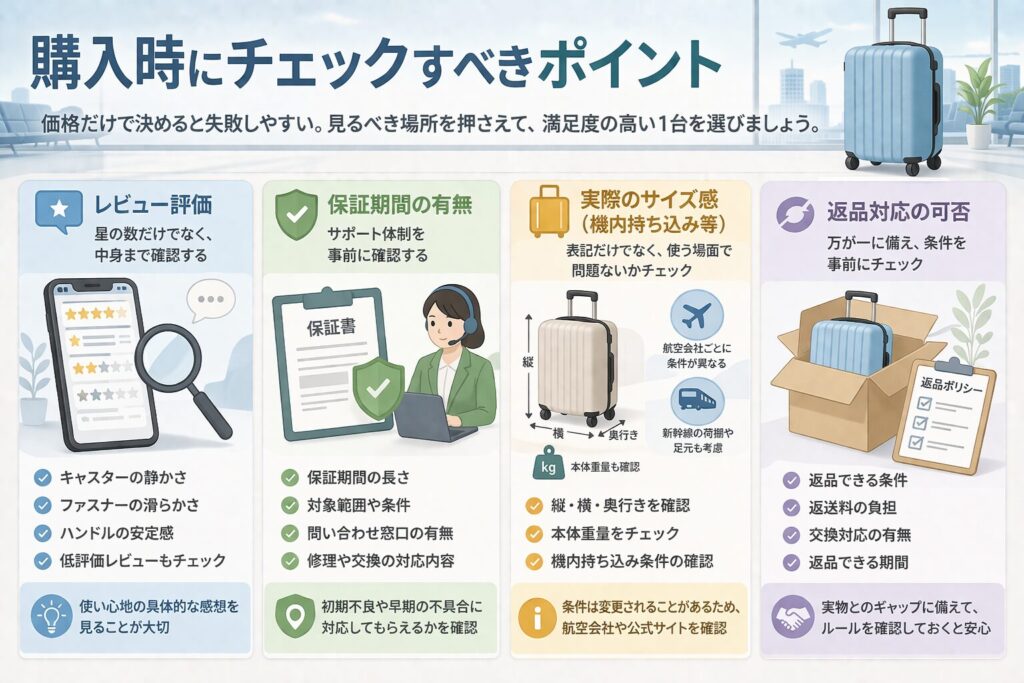 購入時にチェックすべきポイント

価格だけで決めると失敗しやすい。見るべき場所を押さえて、満足度の高い1台を選びましょう。

レビュー評価

星の数だけでなく、中身まで確認する

キャスターの静かさ
ファスナーの滑らかさ
ハンドルの安定感
低評価レビューもチェック

使い心地の具体的な感想を見ることが大切

保証期間の有無

サポート体制を事前に確認する

保証書

保証期間の長さ
対象範囲や条件
問い合わせ窓口の有無
修理や交換の対応内容

初期不良や早期の不具合に対応してもらえるかを確認

実際のサイズ感（機内持ち込み等）

表記だけでなく、使う場面で問題ないかチェック

縦
横
奥行き
kg
本体重量も確認
航空会社ごとに条件が異なる
新幹線の荷棚や足元も考慮

縦・横・奥行きを確認
本体重量をチェック
機内持ち込み条件の確認

条件は変更されることがあるため、航空会社や公式サイトを確認

返品対応の可否

万が一に備え、条件を事前にチェック

返品ポリシー

返品できる条件
返送料の負担
交換対応の有無
返品できる期間

実物とのギャップに備えて、ルールを確認しておくと安心