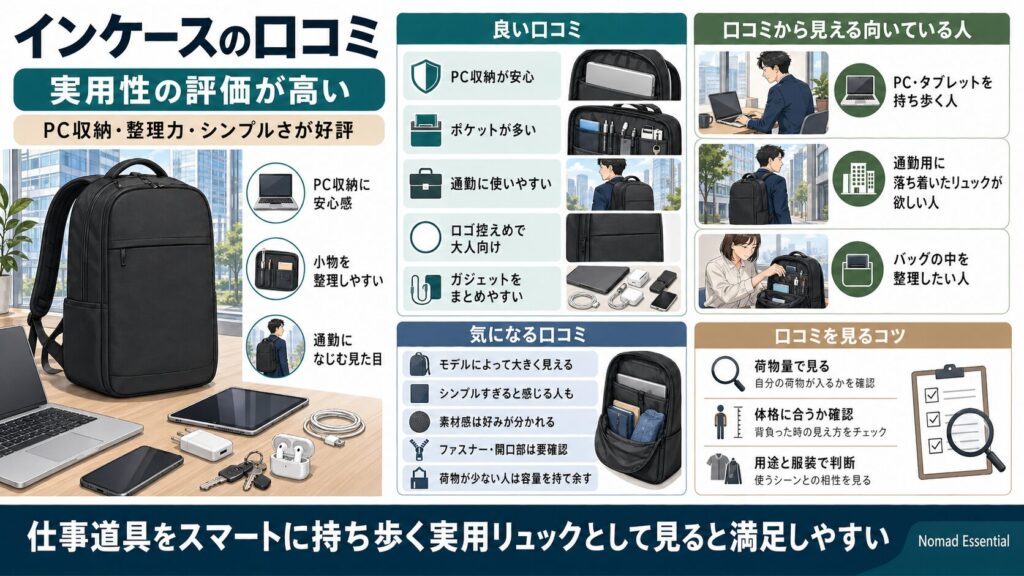 インケースの口コミ

実用性の評価が高い

PC収納・整理力・シンプルさが好評

PC収納に安心感

小物を整理しやすい

通勤になじむ見た目

良い口コミ

PC収納が安心

ポケットが多い

通勤に使いやすい

ロゴ控えめで大人向け

ガジェットをまとめやすい

気になる口コミ

モデルによって大きく見える

シンプルすぎると感じる人も

素材感は好みが分かれる

ファスナー・開口部は要確認

荷物が少ない人は容量を持て余す

口コミから見える向いている人

PC・タブレットを持ち歩く人

通勤用に落ち着いたリュックが欲しい人

バッグの中を整理したい人

口コミを見るコツ

荷物量で見る
自分の荷物が入るかを確認

体格に合うか確認
背負った時の見え方をチェック

用途と服装で判断
使うシーンとの相性を見る

仕事道具をスマートに持ち歩く実用リュックとして見ると満足しやすい

Nomad Essential