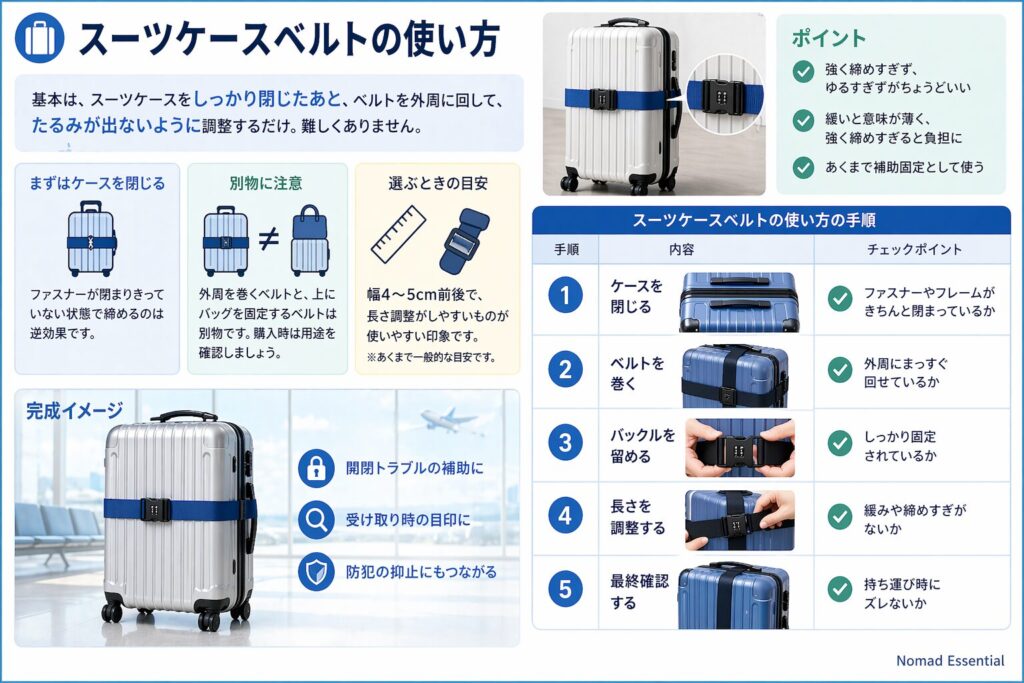 スーツケースベルトの使い方

基本は、スーツケースをしっかり閉じたあと、ベルトを外周に回して、たるみが出ないように調整するだけ。難しくありません。

まずはケースを閉じる

ファスナーが閉まりきっていない状態で締めるのは逆効果です。

別物に注意

≠

外周を巻くベルトと、上にバッグを固定するベルトは別物です。購入時は用途を確認しましょう。

選ぶときの目安

幅4～5cm前後で、長さ調整がしやすいものが使いやすい印象です。
※あくまで一般的な目安です。

完成イメージ

開閉トラブルの補助に

受け取り時の目印に

防犯の抑止にもつながる

ポイント

強く締めすぎず、ゆるすぎずがちょうどいい

緩いと意味が薄く、強く締めすぎると負担に

あくまで補助固定として使う

スーツケースベルトの使い方の手順

| 手順 | 内容 | チェックポイント |
|---|---|---|
| 1 | ケースを閉じる | ファスナーやフレームがきちんと閉まっているか |
| 2 | ベルトを巻く | 外周にまっすぐ回せているか |
| 3 | バックルを留める | しっかり固定されているか |
| 4 | 長さを調整する | 緩みや締めすぎがないか |
| 5 | 最終確認する | 持ち運び時にズレないか |

Nomad Essential