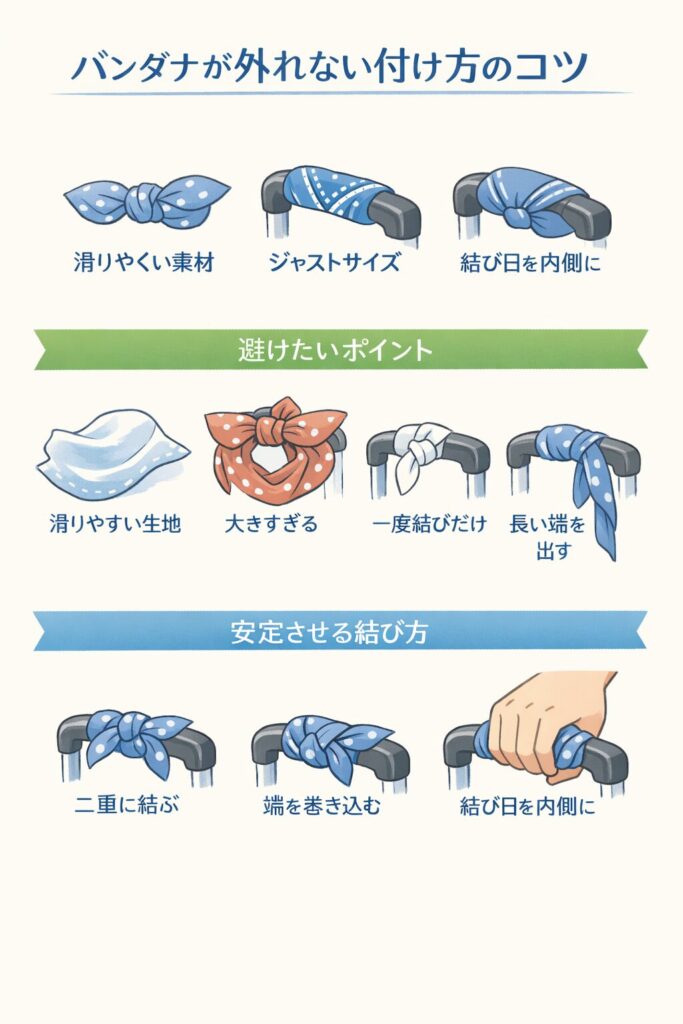 バンダナが外れない付け方のコツ

滑りやくい素材

ジャストサイズ

結び日を内側に

避けたいポイント

滑りやすい生地

大きすぎる

一度結びだけ

長い端を出す

安定させる結び方

二重に結ぶ

端を巻き込む

結び日を内側に