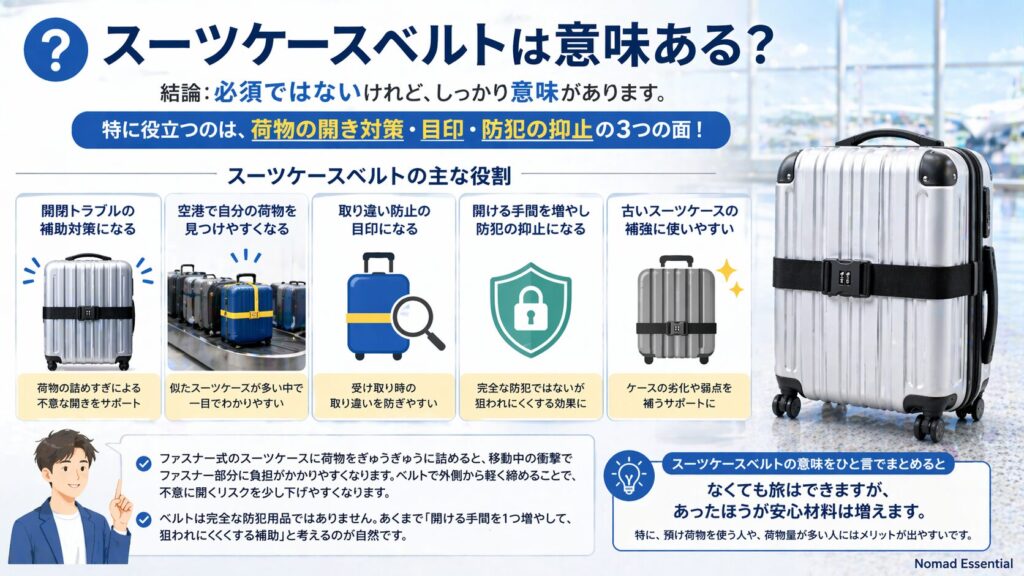 ? スーツケースベルトは意味ある?

結論:必須ではないけれど、しっかり意味があります。

特に役立つのは、荷物の開き対策・目印・防犯の抑止の3つの面!

スーツケースベルトの主な役割

開閉トラブルの補助対策になる
荷物の詰めすぎによる不意な開きをサポート

空港で自分の荷物を見つけやすくなる
似たスーツケースが多い中で一目でわかりやすい

取り違い防止の目印になる
受け取り時の取り違いを防ぎやすい

開ける手間を増やし防犯の抑止になる
完全な防犯ではないが狙われにくくする効果に

古いスーツケースの補強に使いやすい
ケースの劣化や弱点を補うサポートに

ファスナー式のスーツケースに荷物をぎゅうぎゅうに詰めると、移動中の衝撃でファスナー部分に負担がかかりやすくなります。ベルトで外側から軽く締めることで、不意に開くリスクを少し下げやすくなります。

ベルトは完全な防犯用品ではありません。あくまで「開ける手間を1つ増やして、狙われにくくする補助」と考えるのが自然です。

スーツケースベルトの意味をひと言でまとめると
なくても旅はできますが、あったほうが安心材料は増えます。
特に、預け荷物を使う人や、荷物量が多い人にはメリットが出やすいです。

Nomad Essential