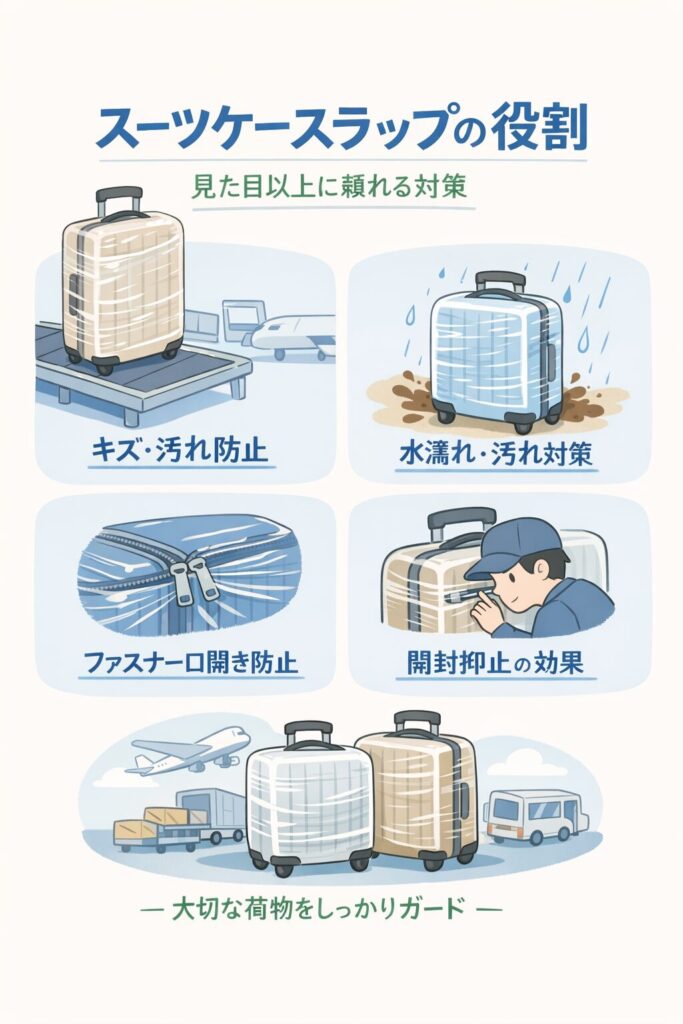 スーツケースラップの役割

見た目以上に頼れる対策

キズ・汚れ防止

水濡れ・汚れ対策

ファスナー口開き防止

開封抑止の効果

— 大切な荷物をしっかりガード —