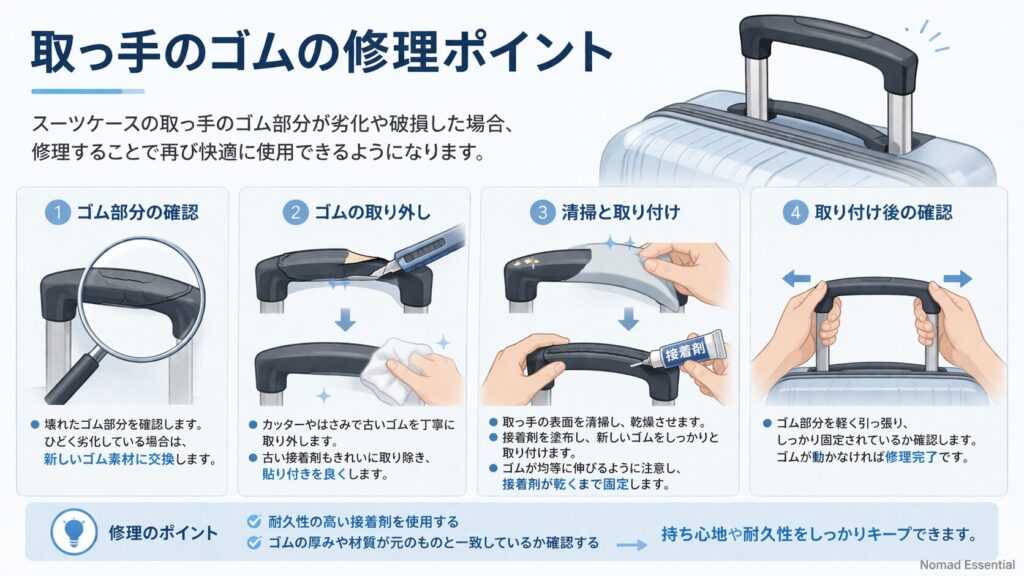 取っ手のゴムの修理ポイント

スーツケースの取っ手のゴム部分が劣化や破損した場合、修理することで再び快適に使用できるようになります。

1 ゴム部分の確認

● 壊れたゴム部分を確認します。ひどく劣化している場合は、新しいゴム素材に交換します。

2 ゴムの取り外し

● カッターやはさみで古いゴムを丁寧に取り外します。
● 古い接着剤もきれいに取り除き、貼り付きを良くします。

3 清掃と取り付け

接着剤

● 取っ手の表面を清掃し、乾燥させます。
● 接着剤を塗布し、新しいゴムをしっかりと取り付けます。
● ゴムが均等に伸びるように注意し、接着剤が乾くまで固定します。

4 取り付け後の確認

● ゴム部分を軽く引っ張り、しっかり固定されているか確認します。ゴムが動かなければ修理完了です。

修理のポイント
耐久性の高い接着剤を使用する
ゴムの厚みや材質が元のものと一致しているか確認する
持ち心地や耐久性をしっかりキープできます。

Nomad Essential