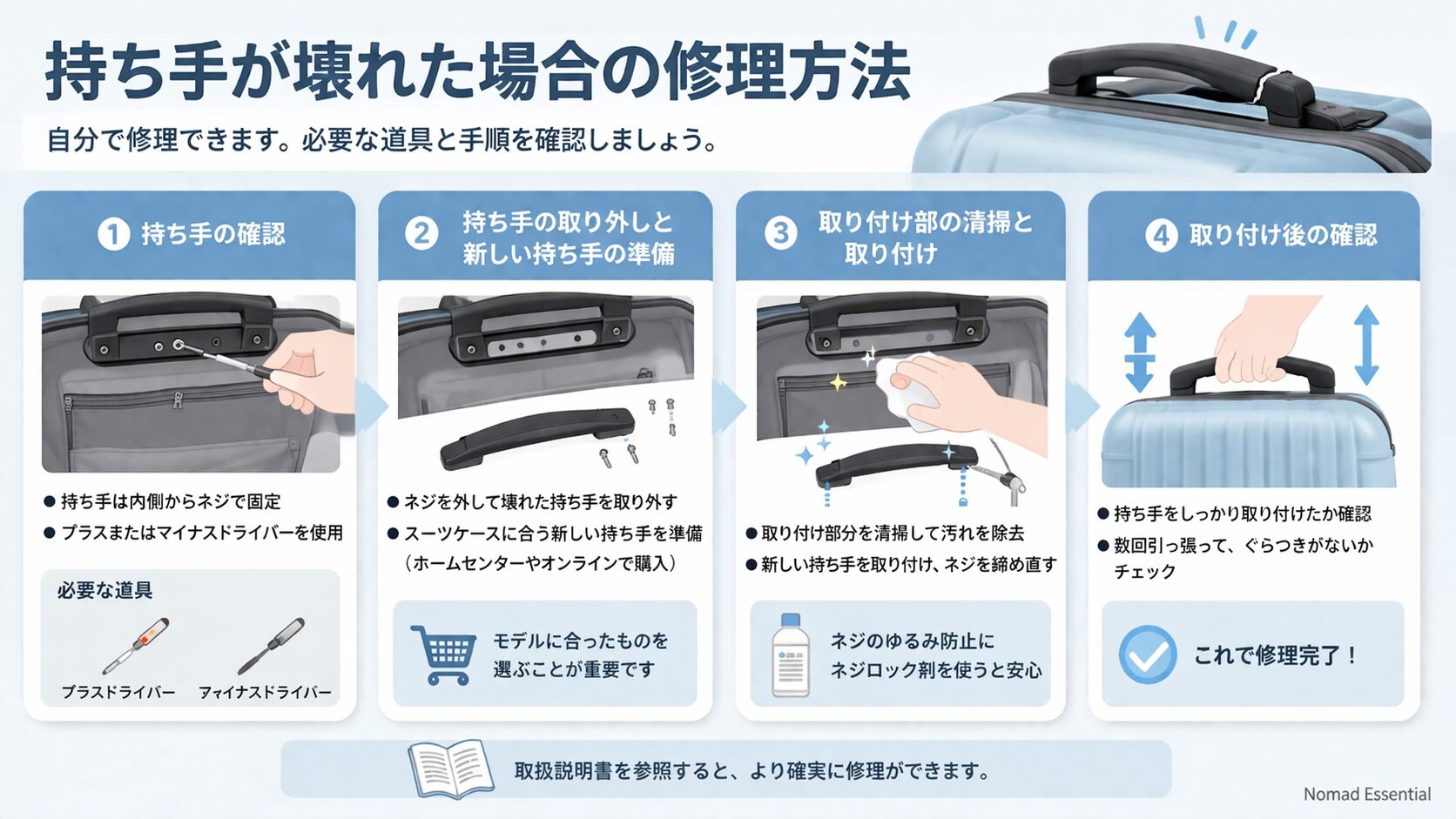 持ち手が壊れた場合の修理方法

自分で修理できます。必要な道具と手順を確認しましょう。

1 持ち手の確認

● 持ち手は内側からネジで固定
● プラスまたはマイナスドライバーを使用

必要な道具

プラスドライバー　マイナスドライバー

2 持ち手の取り外しと新しい持ち手の準備

● ネジを外して壊れた持ち手を取り外す
● スーツケースに合う新しい持ち手を準備（ホームセンターやオンラインで購入）

モデルに合ったものを選ぶことが重要です

3 取り付け部の清掃と取り付け

● 取り付け部分を清掃して汚れを除去
● 新しい持ち手を取り付け、ネジを締め直す

ネジのゆるみ防止にネジロック剤を使うと安心

4 取り付け後の確認

● 持ち手をしっかり取り付けたか確認
● 数回引っ張って、ぐらつきがないかチェック

これで修理完了！

取扱説明書を参照すると、より確実に修理ができます。

Nomad Essential