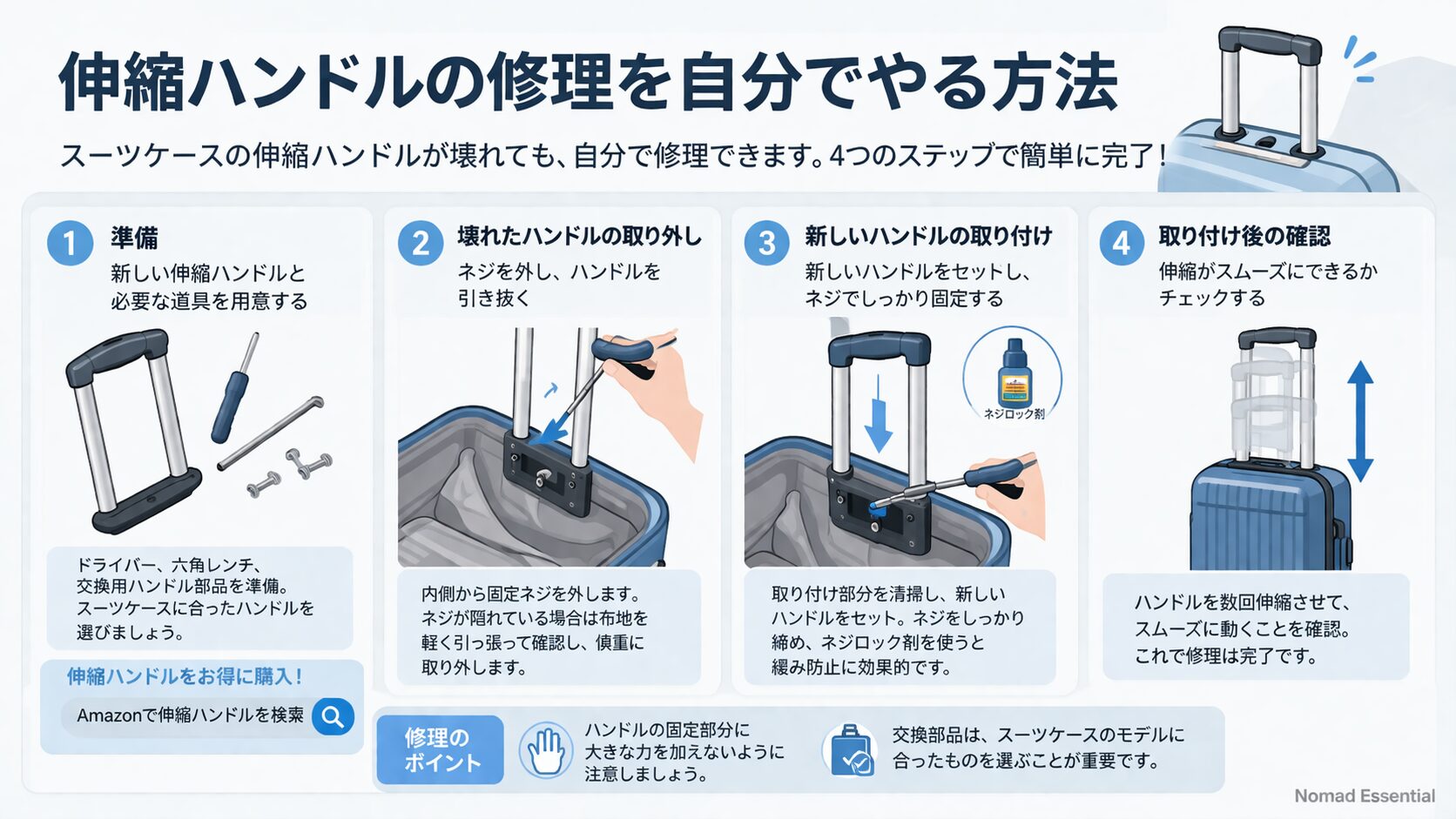 伸縮ハンドルの修理を自分でやる方法

スーツケースの伸縮ハンドルが壊れても、自分で修理できます。4つのステップで簡単に完了！

1 準備
新しい伸縮ハンドルと必要な道具を用意する

ドライバー、六角レンチ、交換用ハンドル部品を準備。スーツケースに合ったハンドルを選びましょう。

伸縮ハンドルをお得に購入！
Amazonで伸縮ハンドルを検索

2 壊れたハンドルの取り外し
ネジを外し、ハンドルを引き抜く

内側から固定ネジを外します。ネジが隠れている場合は布地を軽く引っ張って確認し、慎重に取り外します。

3 新しいハンドルの取り付け
新しいハンドルをセットし、ネジでしっかり固定する

ネジロック剤

取り付け部分を清掃し、新しいハンドルをセット。ネジをしっかり締め、ネジロック剤を使うと緩み防止に効果的です。

4 取り付け後の確認
伸縮がスムーズにできるかチェックする

ハンドルを数回伸縮させて、スムーズに動くことを確認。これで修理は完了です。

修理のポイント
ハンドルの固定部分に大きな力を加えないように注意しましょう。
交換部品は、スーツケースのモデルに合ったものを選ぶことが重要です。

Nomad Essential