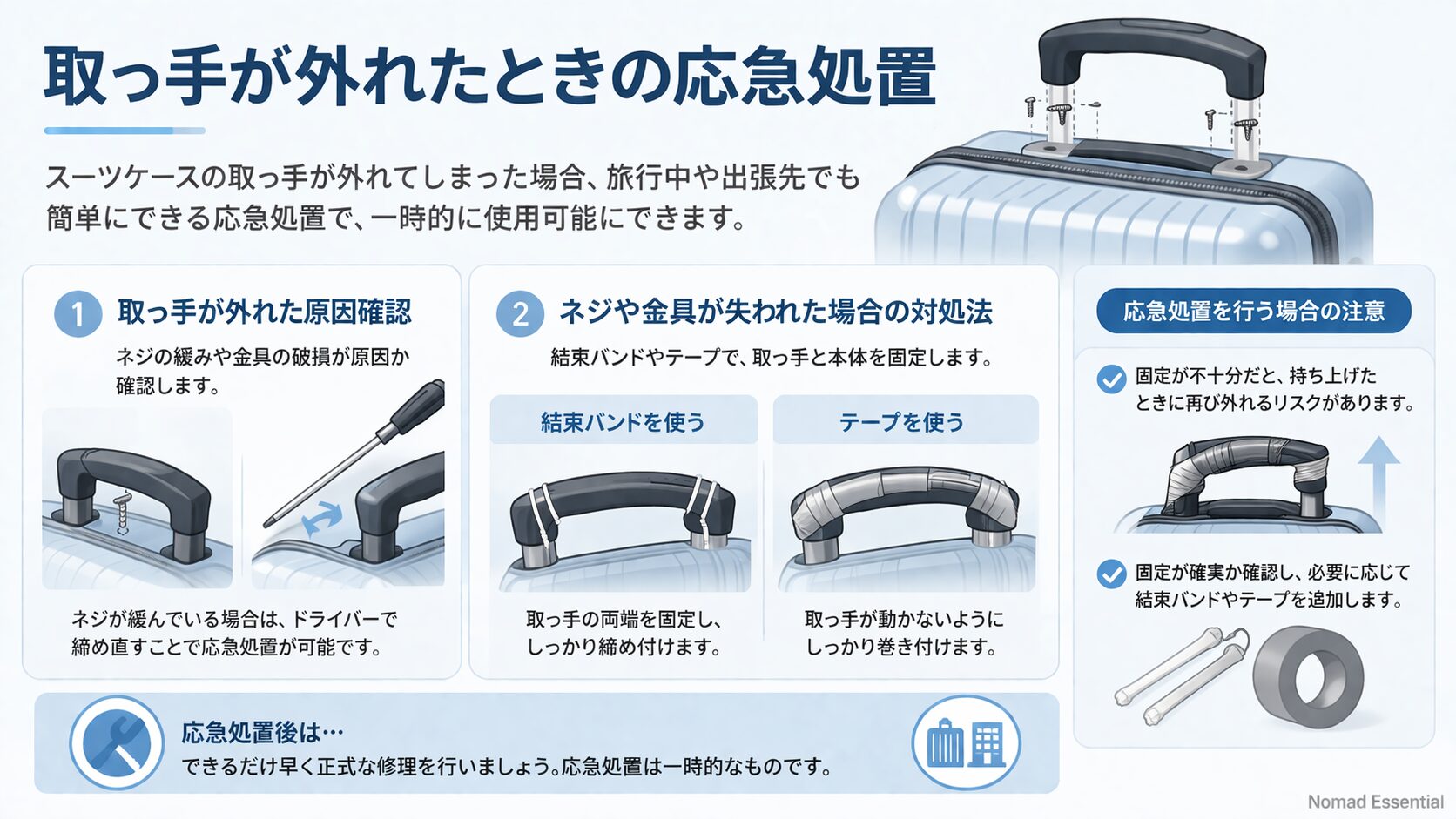 取っ手が外れたときの応急処置

スーツケースの取っ手が外れてしまった場合、旅行中や出張先でも簡単にできる応急処置で、一時的に使用可能にできます。

1 取っ手が外れた原因確認

ネジの緩みや金具の破損が原因か確認します。

ネジが緩んでいる場合は、ドライバーで締め直すことで応急処置が可能です。

2 ネジや金具が失われた場合の対処法

結束バンドやテープで、取っ手と本体を固定します。

結束バンドを使う

取っ手の両端を固定し、しっかり締め付けます。

テープを使う

取っ手が動かないようにしっかり巻き付けます。

応急処置を行う場合の注意

固定が不十分だと、持ち上げたときに再び外れるリスクがあります。

固定が確実か確認し、必要に応じて結束バンドやテープを追加します。

応急処置後は…
できるだけ早く正式な修理を行いましょう。応急処置は一時的なものです。

Nomad Essential